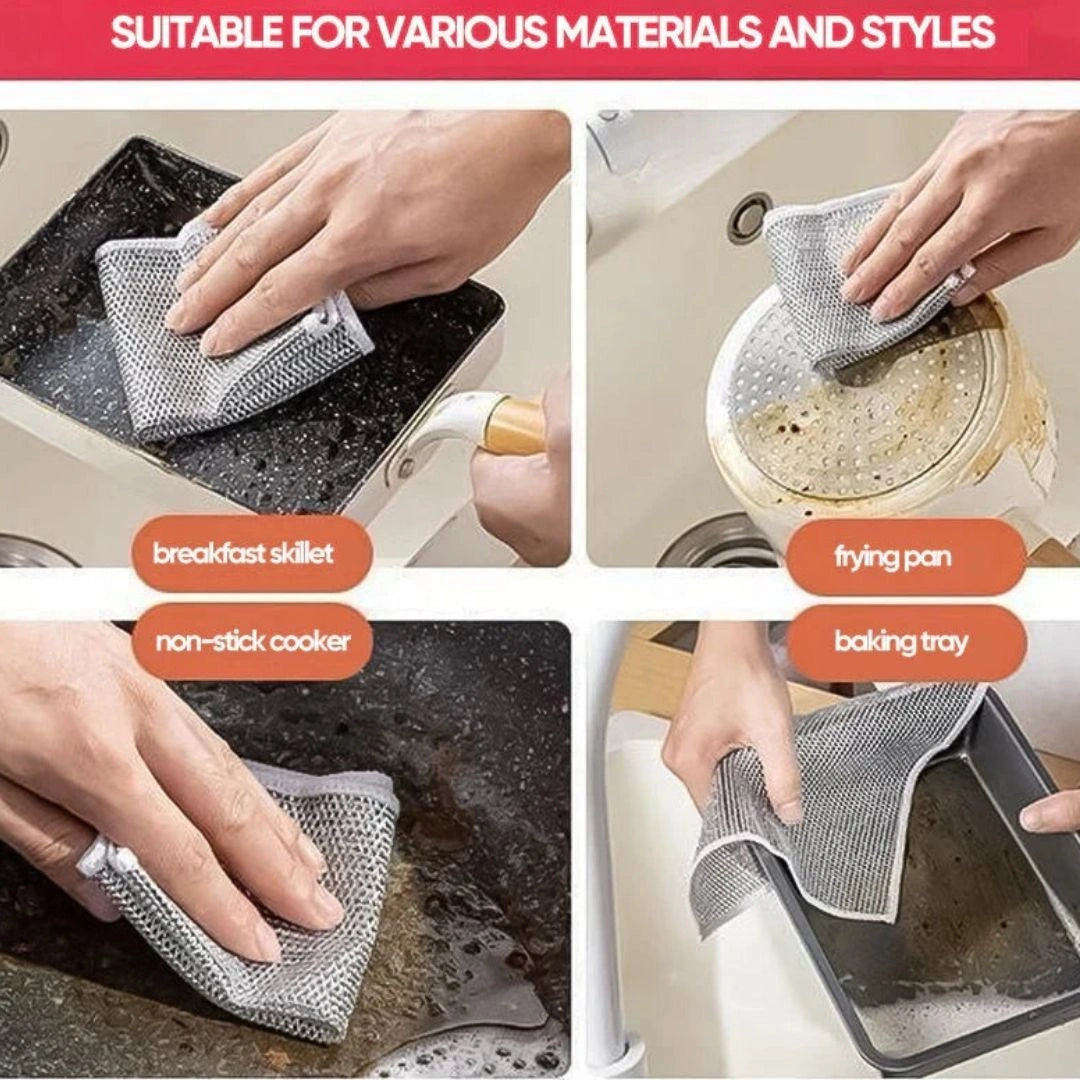 SUITABLE FOR VARIOUS MATERIALS AND STYLES

breakfast skillet

frying pan

non-stick cooker

baking tray