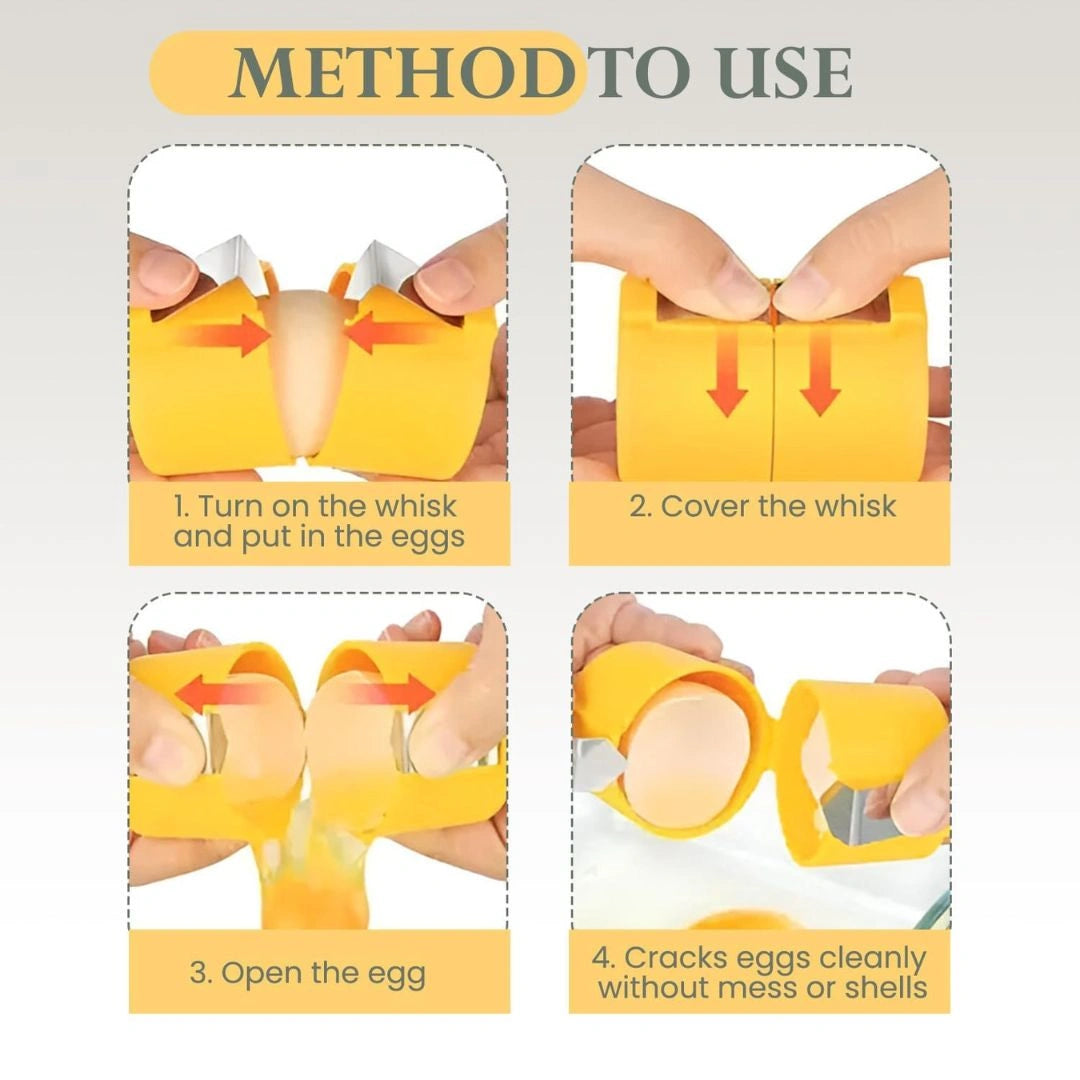 METHOD TO USE

1. Turn on the whisk and put in the eggs

2. Cover the whisk

3. Open the egg

4. Cracks eggs cleanly without mess or shells